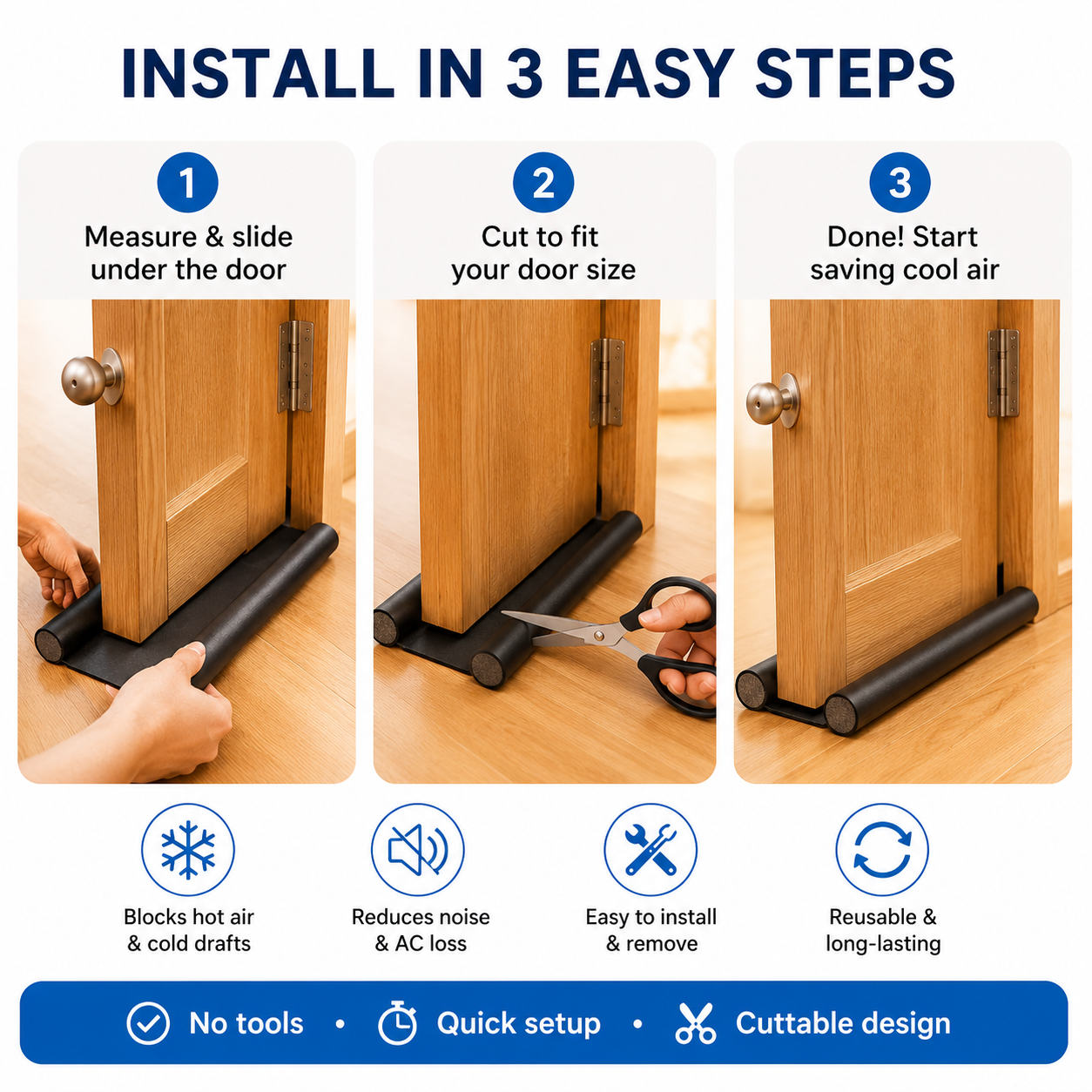 INSTALL IN 3 EASY STEPS

1
Measure & slide under the door

2
Cut to fit your door size

3
Done! Start saving cool air

Blocks hot air & cold drafts

Reduces noise & AC loss

Easy to install & remove

Reusable & long-lasting

No tools • Quick setup • Cuttable design