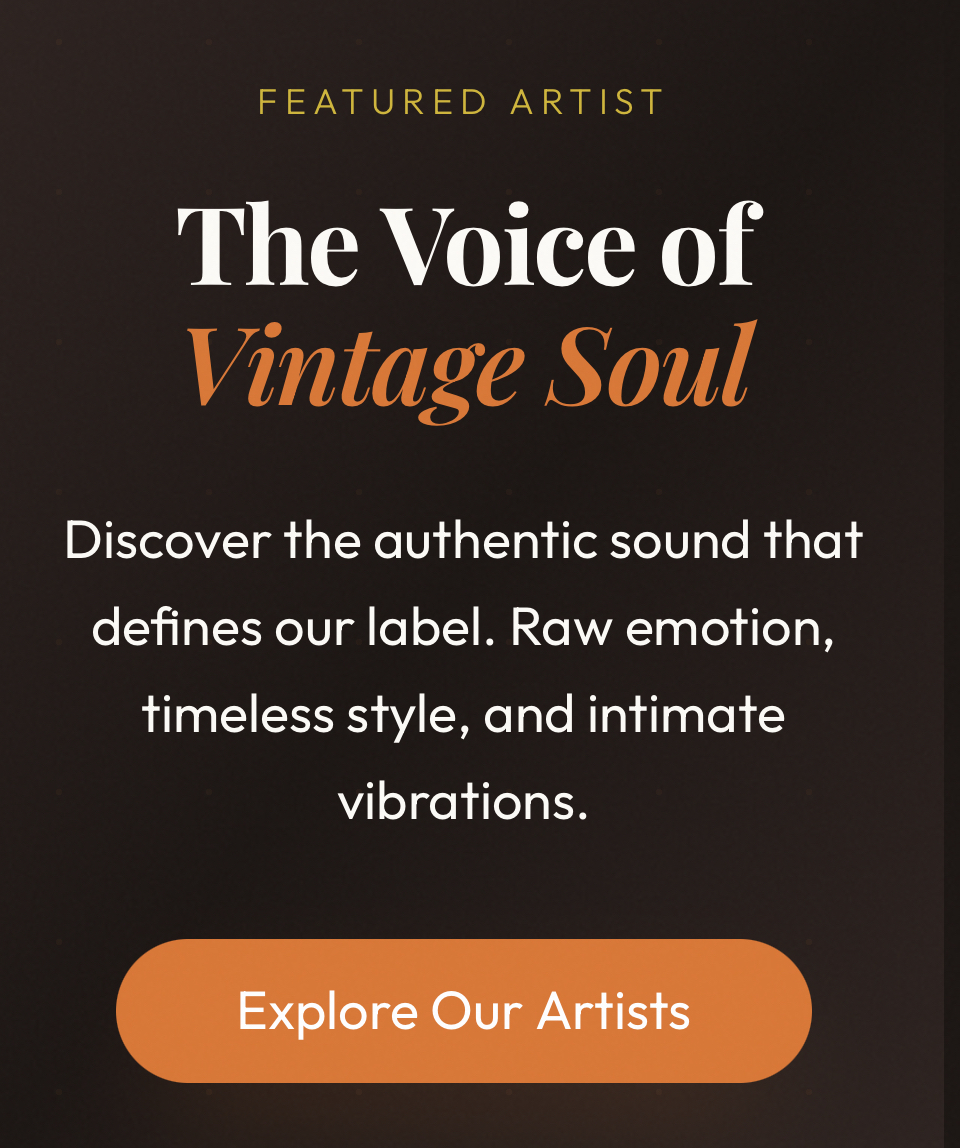 FEATURED ARTIST

The Voice of
Vintage Soul

Discover the authentic sound that defines our label. Raw emotion, timeless style, and intimate vibrations.

Explore Our Artists